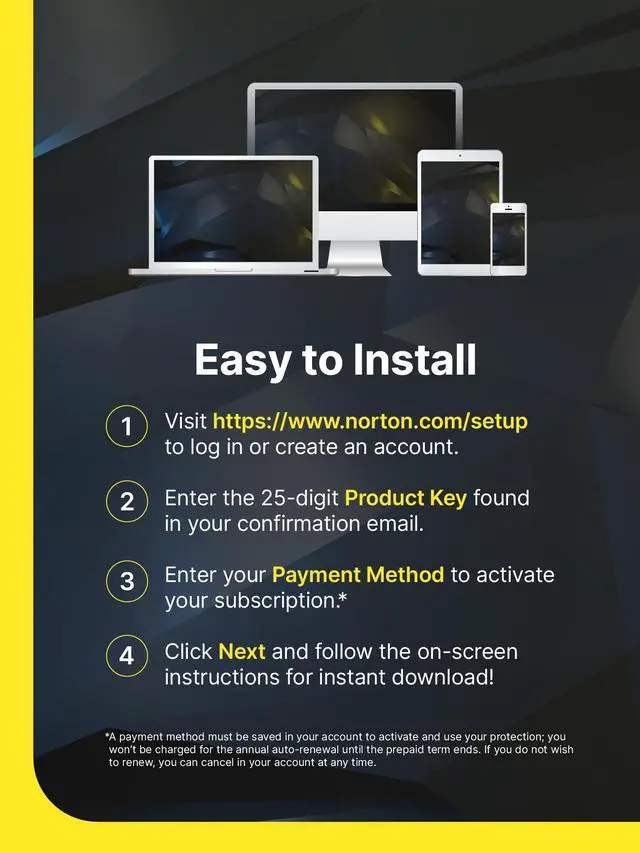 Easy to Install

1 Visit https://www.norton.com/setup to log in or create an account.

2 Enter the 25-digit Product Key found in your confirmation email.

3 Enter your Payment Method to activate your subscription.*

4 Click Next and follow the on-screen instructions for instant download!

*A payment method must be saved in your account to activate and use your protection; you won't be charged for the annual auto-renewal until the prepaid term ends. If you do not wish to renew, you can cancel in your account at any time.