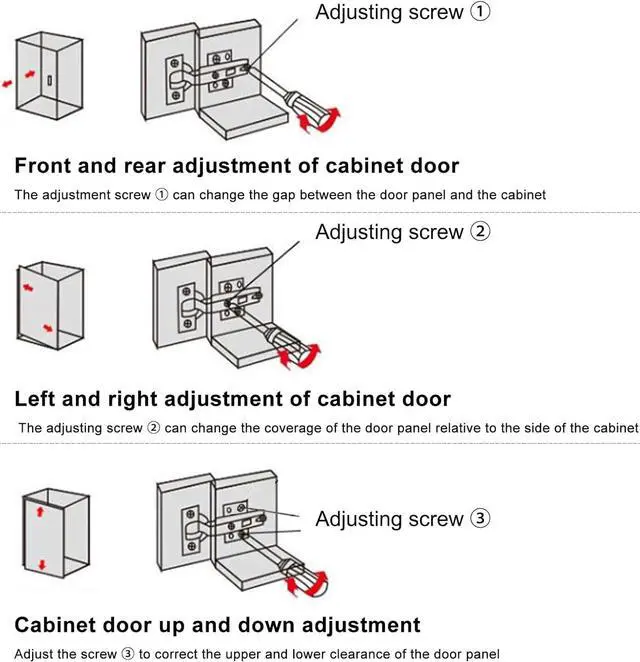 Adjusting screw ①

Front and rear adjustment of cabinet door

The adjustment screw ① can change the gap between the door panel and the cabinet

Adjusting screw ②

Left and right adjustment of cabinet door

The adjusting screw ② can change the coverage of the door panel relative to the side of the cabinet

Adjusting screw ③

Cabinet door up and down adjustment

Adjust the screw ③ to correct the upper and lower clearance of the door panel