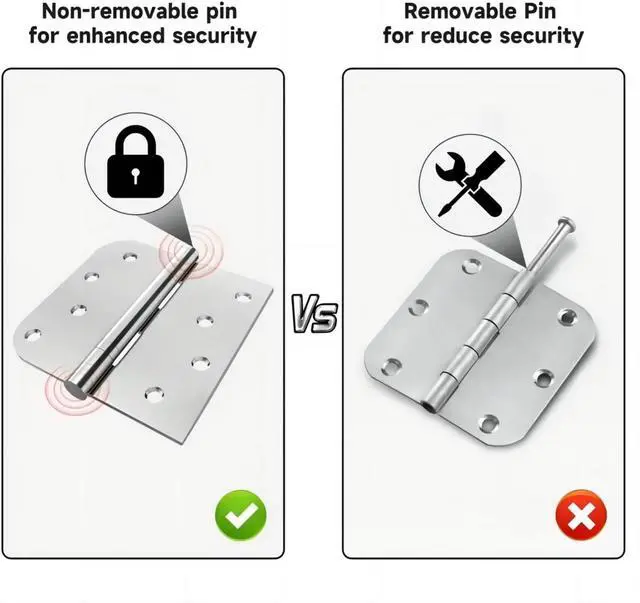 Non-removable pin for enhanced security

Vs

Removable Pin for reduce security