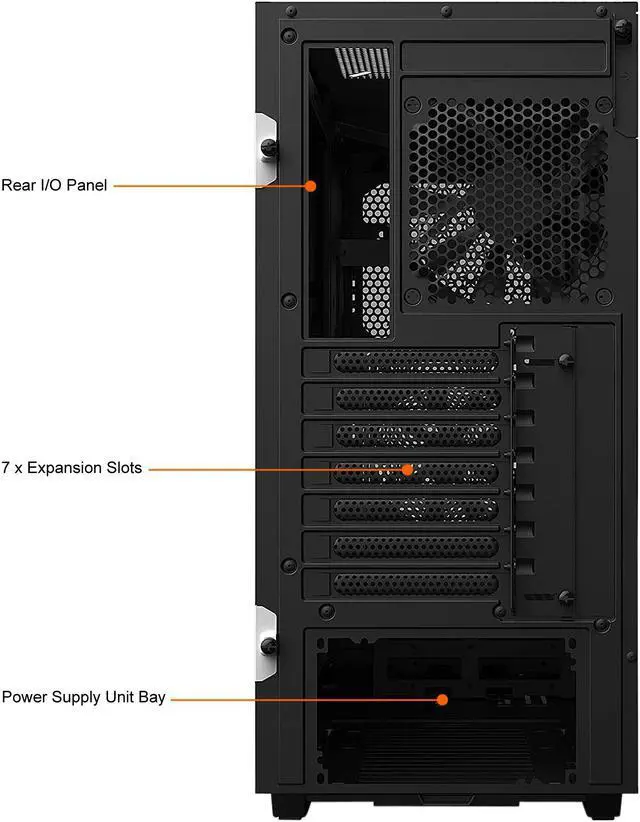 Rear I/O Panel

7 x Expansion Slots

Power Supply Unit Bay