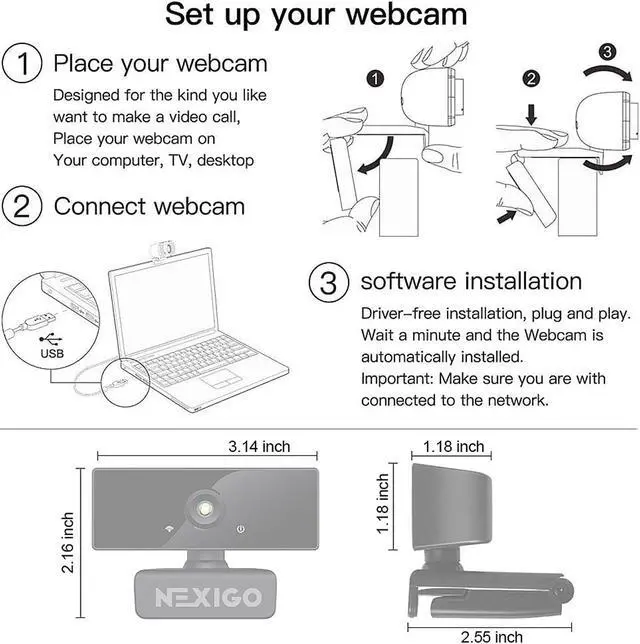 Set up your webcam

1 Place your webcam

Designed for the kind you like want to make a video call, Place your webcam on Your computer, TV, desktop

1 2 3

2 Connect webcam

USB

3 software installation

Driver-free installation, plug and play. Wait a minute and the Webcam is automatically installed.
Important: Make sure you are with connected to the network.

3.14 inch

2.16 inch

NEXIGO

1.18 inch

1.18 inch

2.55 inch