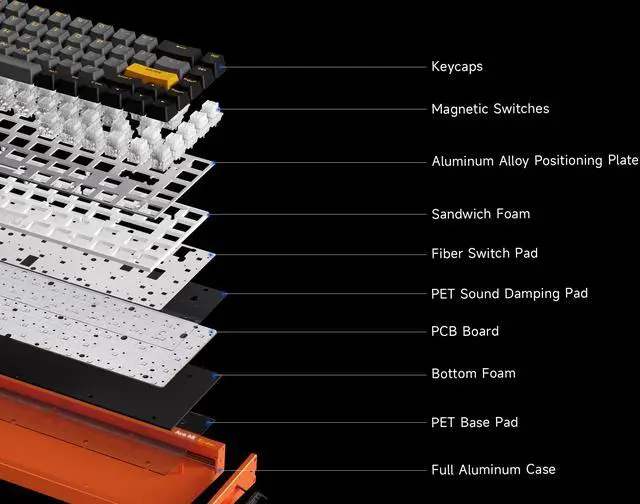 Keycaps

Magnetic Switches

Aluminum Alloy Positioning Plate

Sandwich Foam

Fiber Switch Pad

PET Sound Damping Pad

PCB Board

Bottom Foam

PET Base Pad

Full Aluminum Case