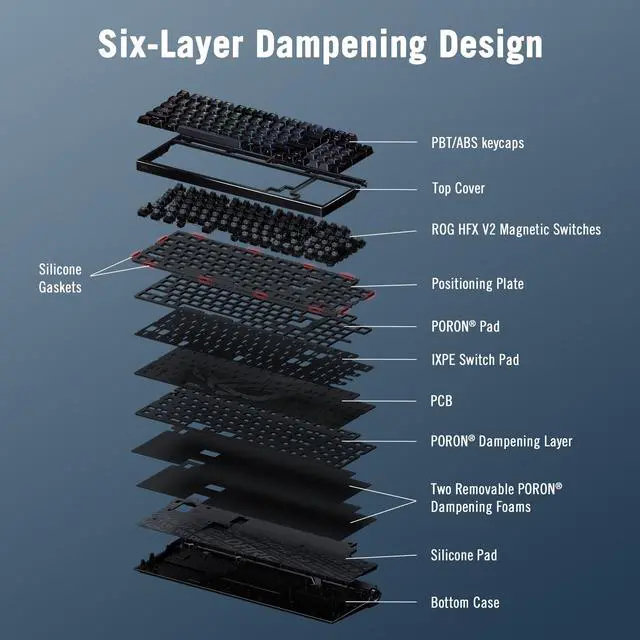 Six-Layer Dampening Design

PBT/ABS keycaps

Top Cover

ROG HFX V2 Magnetic Switches

Silicone Gaskets

Positioning Plate

PORON® Pad

IXPE Switch Pad

PCB

PORON® Dampening Layer

Two Removable PORON® Dampening Foams

Silicone Pad

Bottom Case