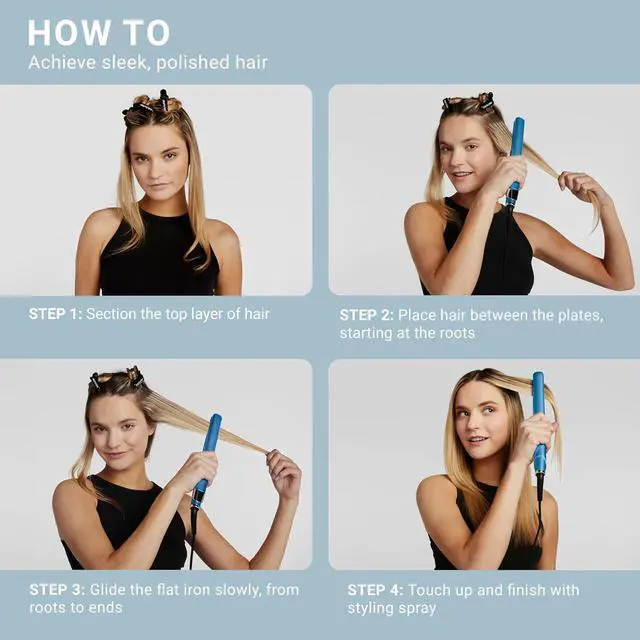 HOW TO
Achieve sleek, polished hair

STEP 1: Section the top layer of hair

STEP 2: Place hair between the plates, starting at the roots

STEP 3: Glide the flat iron slowly, from roots to ends

STEP 4: Touch up and finish with styling spray