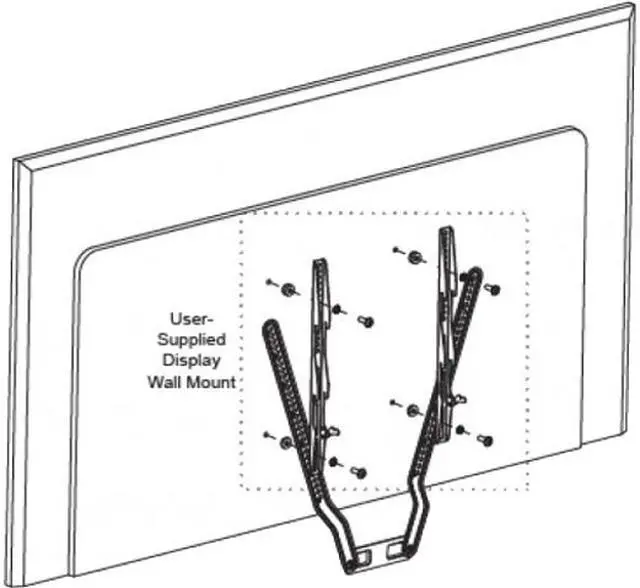 User-Supplied Display Wall Mount