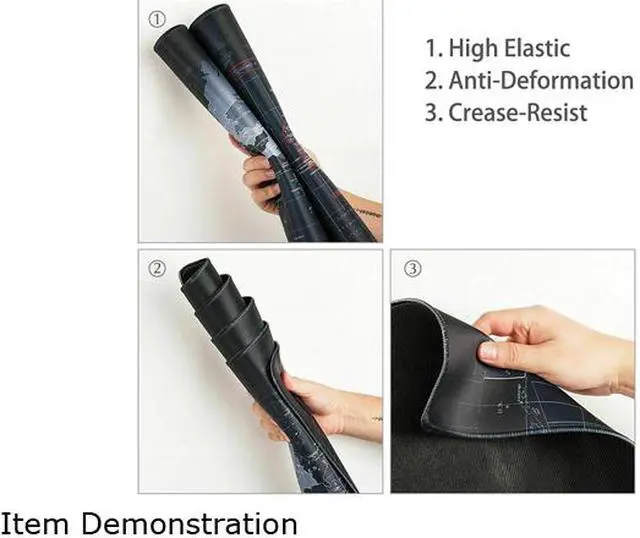 ①

1. High Elastic
2. Anti-Deformation
3. Crease-Resist

②

③

Item Demonstration