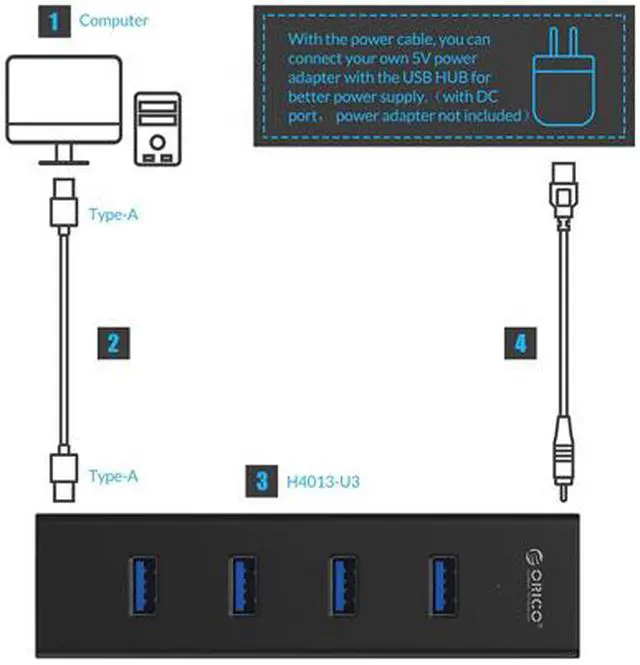 1 Computer

With the power cable, you can connect your own 5V power adapter with the USB HUB for better power supply.（with DC port， power adapter not included）

Type-A

2

4

Type-A

3 H4013-U3

ORICO