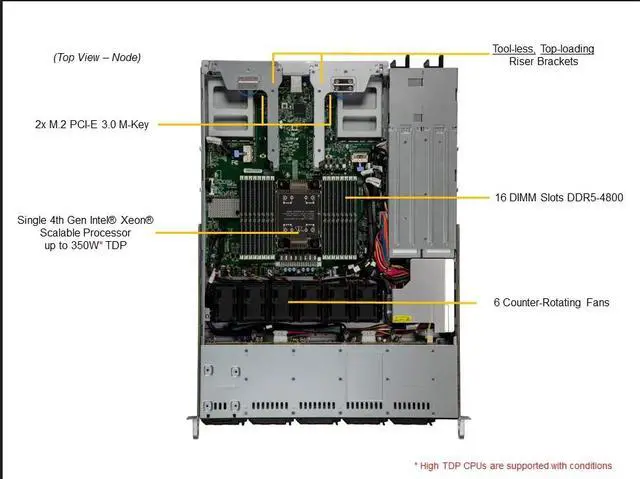 (Top View – Node)

Tool-less, Top-loading
Riser Brackets

2x M.2 PCI-E 3.0 M-Key

16 DIMM Slots DDR5-4800

Single 4th Gen Intel® Xeon®
Scalable Processor
up to 350W* TDP

6 Counter-Rotating Fans

* High TDP CPUs are supported with conditions