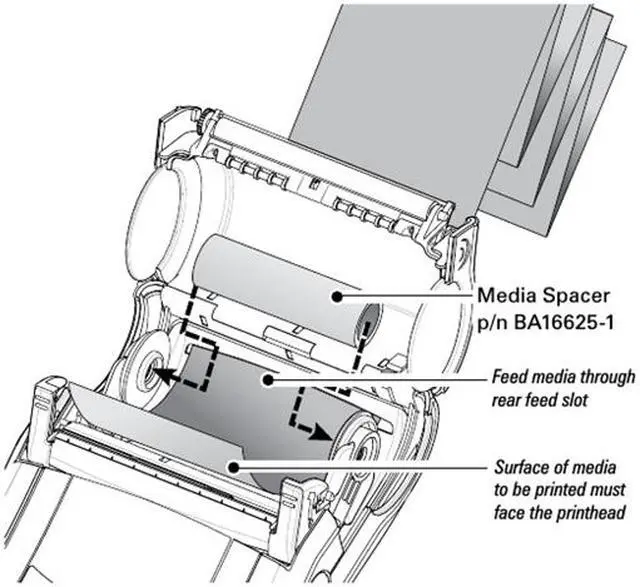 Media Spacer
p/n BA16625-1

Feed media through rear feed slot

Surface of media to be printed must face the printhead