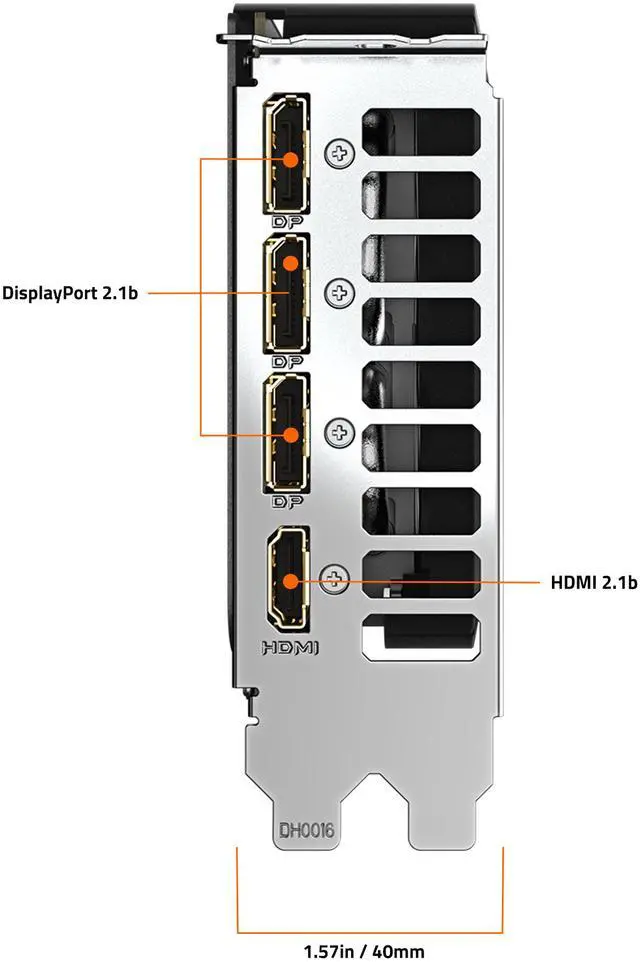 DP
DisplayPort 2.1b
DP
DP
HDMI 2.1b
HDMI
DH0016
1.57in / 40mm