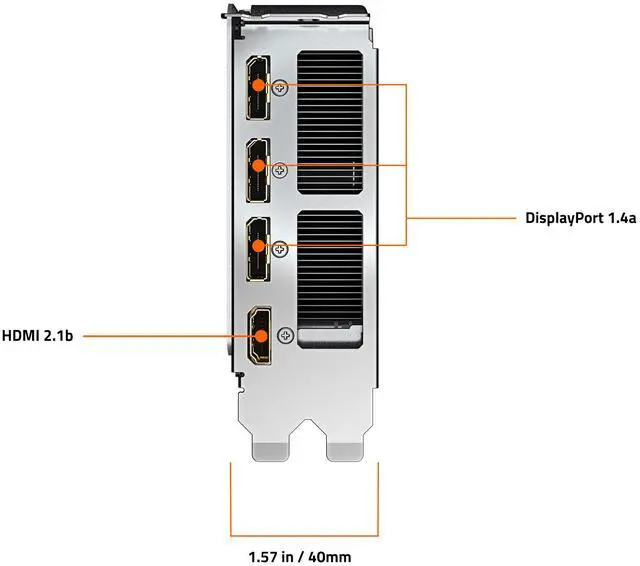 DisplayPort 1.4a

HDMI 2.1b

1.57 in / 40mm