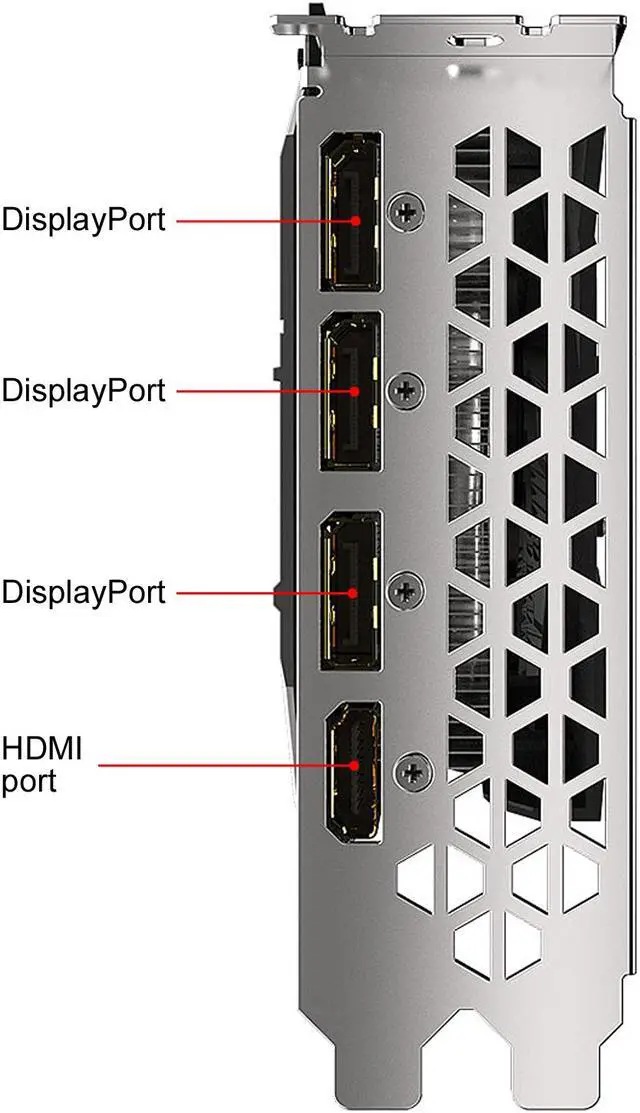 DisplayPort

DisplayPort

DisplayPort

HDMI port