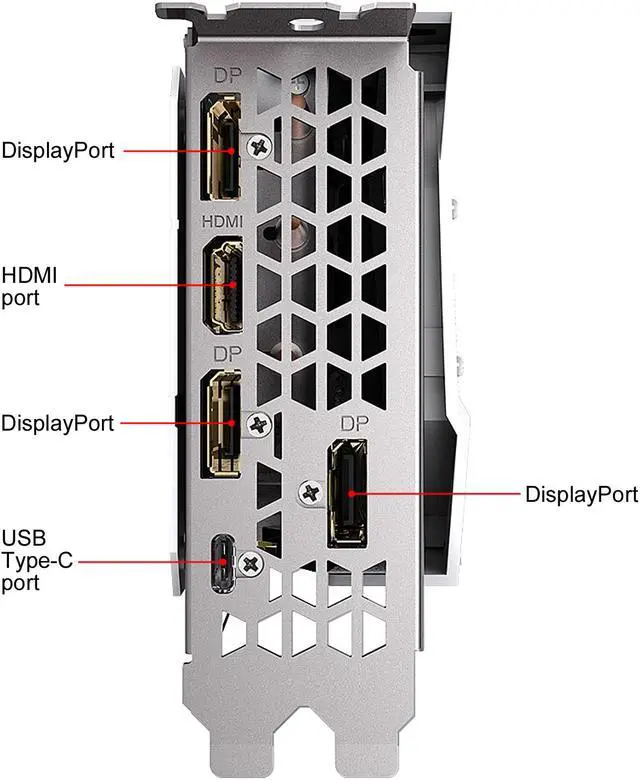 DP

DisplayPort

HDMI

HDMI port

DP

DisplayPort

DP

DisplayPort

USB Type-C port