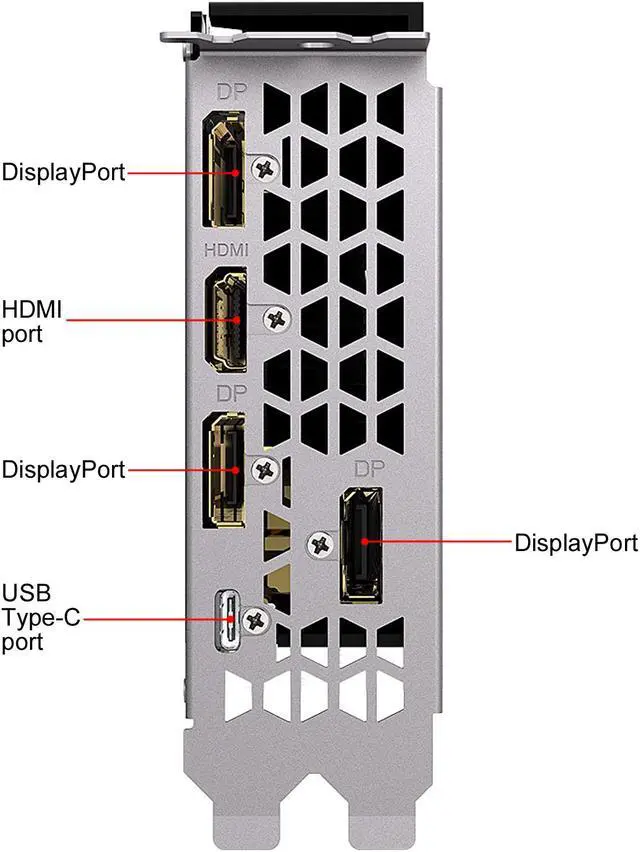 DP
DisplayPort
HDMI
HDMI port
DP
DisplayPort
DP
DisplayPort
USB Type-C port