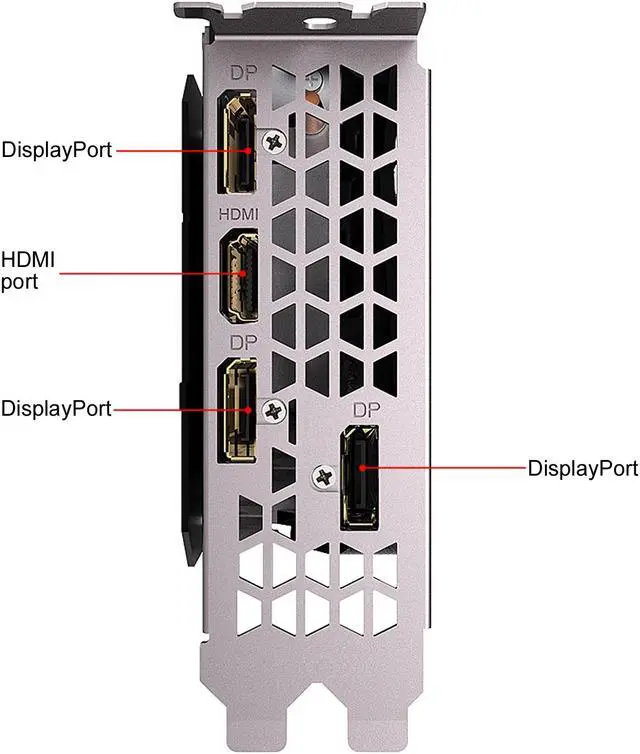 DP
DisplayPort
HDMI
HDMI port
DP
DisplayPort
DP
DisplayPort