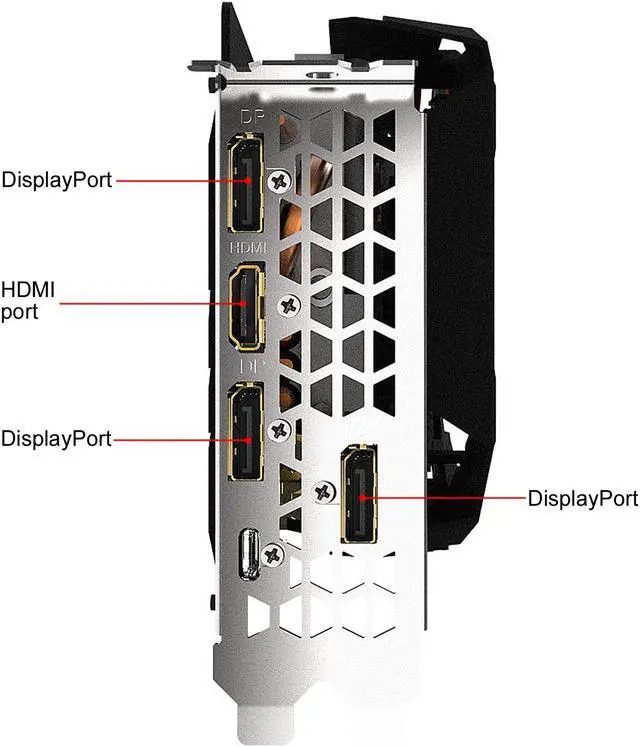 DP

DisplayPort

HDMI

HDMI port

DP

DisplayPort

DisplayPort