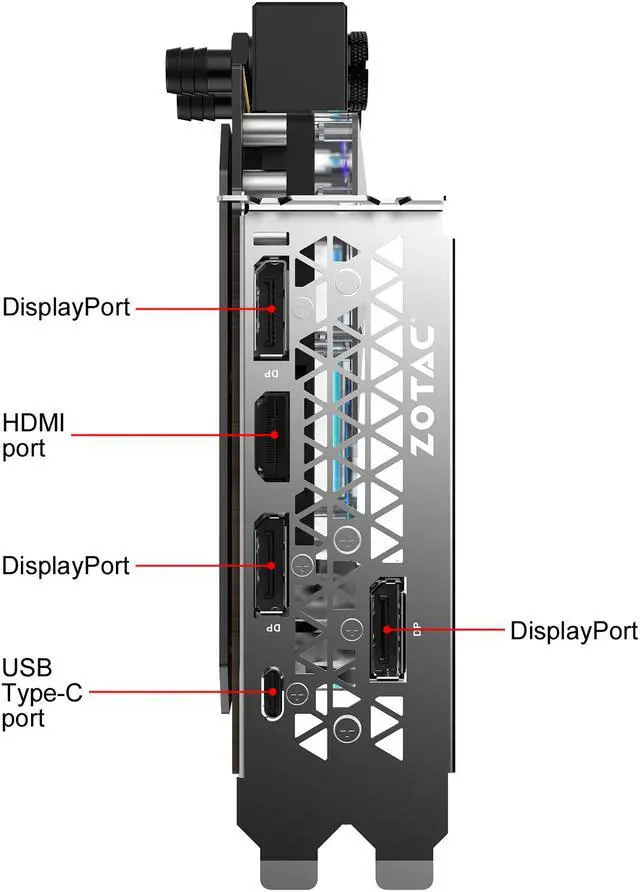 DisplayPort

DP

HDMI port

ZOTAC

DisplayPort

DP

DP

DisplayPort

USB Type-C port