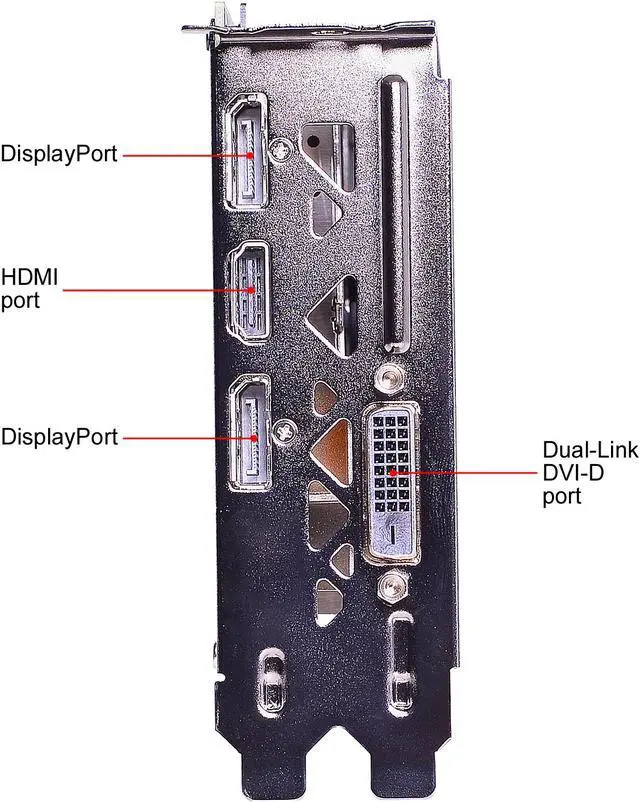 DisplayPort

HDMI port

DisplayPort

Dual-Link DVI-D port