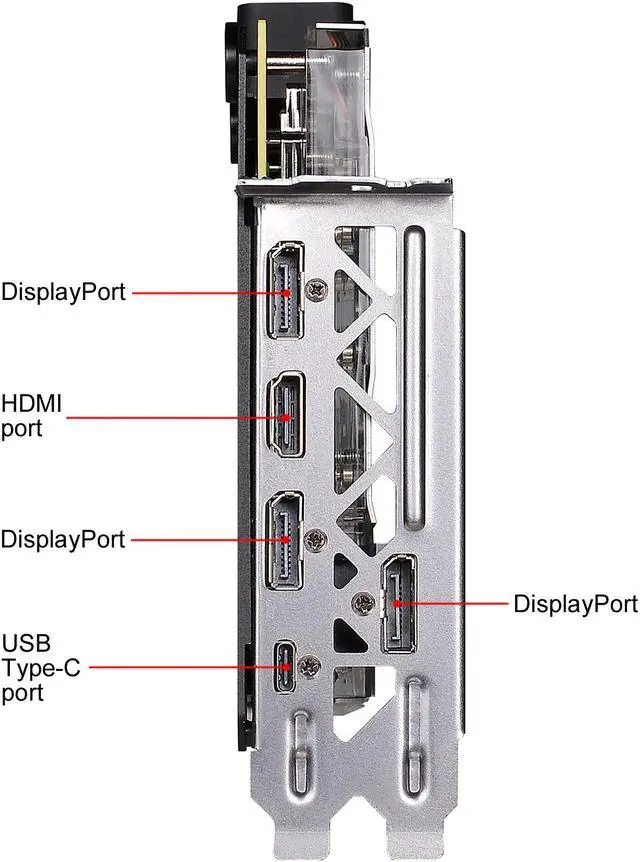 DisplayPort

HDMI port

DisplayPort

DisplayPort

USB Type-C port