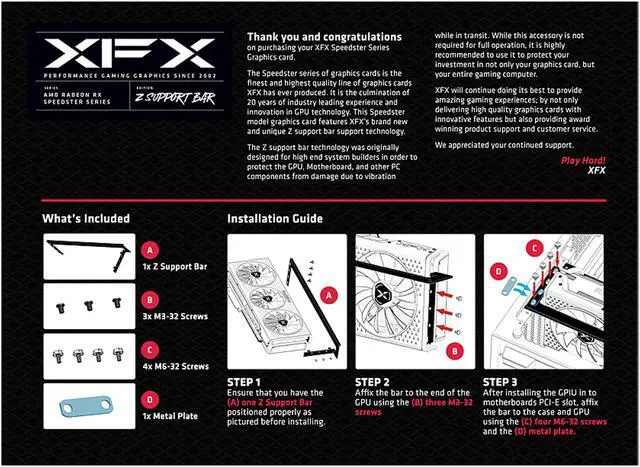 XFX
PERFORMANCE GAMING GRAPHICS SINCE 2002
SERIES
AMD RADEON RX SPEEDSTER SERIES
EDITION
Z SUPPORT BAR

Thank you and congratulations on purchasing your XFX Speedster Series Graphics card.

The Speedster series of graphics cards is the finest and highest quality line of graphics cards XFX has ever produced. It is the culmination of 20 years of industry leading experience and innovation in GPU technology. This Speedster model graphics card features XFX's brand new and unique Z support bar support technology.

The Z support bar technology was originally designed for high end system builders in order to protect the GPU, Motherboard, and other PC components from damage due to vibration while in transit. While this accessory is not required for full operation, it is highly recommended to use it to protect your investment in not only your graphics card, but your entire gaming computer.

XFX will continue doing its best to provide amazing gaming experiences; by not only delivering high quality graphics cards with innovative features but also providing award winning product support and customer service.

We appreciated your continued support.

Play Hard!
XFX

What's Included

A
1x Z Support Bar

B
3x M3-32 Screws

C
4x M6-32 Screws

D
1x Metal Plate

Installation Guide

A

B

C

D

STEP 1
Ensure that you have the (A) one Z Support Bar positioned properly as pictured before installing.

STEP 2
Affix the bar to the end of the GPU using the (B) three M3-32 screws

STEP 3
After installing the GPIU in to motherboards PCI-E slot, affix the bar to the case and GPU using the (C) four M6-32 screws and the (D) metal plate.