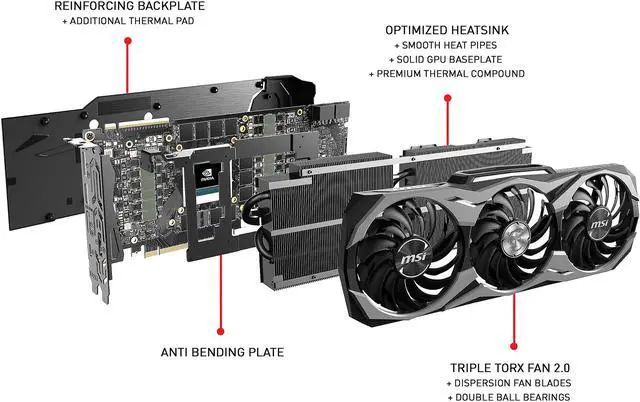 REINFORCING BACKPLATE
+ ADDITIONAL THERMAL PAD

OPTIMIZED HEATSINK
+ SMOOTH HEAT PIPES
+ SOLID GPU BASEPLATE
+ PREMIUM THERMAL COMPOUND

msi

msi

ANTI BENDING PLATE

TRIPLE TORX FAN 2.0
+ DISPERSION FAN BLADES
+ DOUBLE BALL BEARINGS