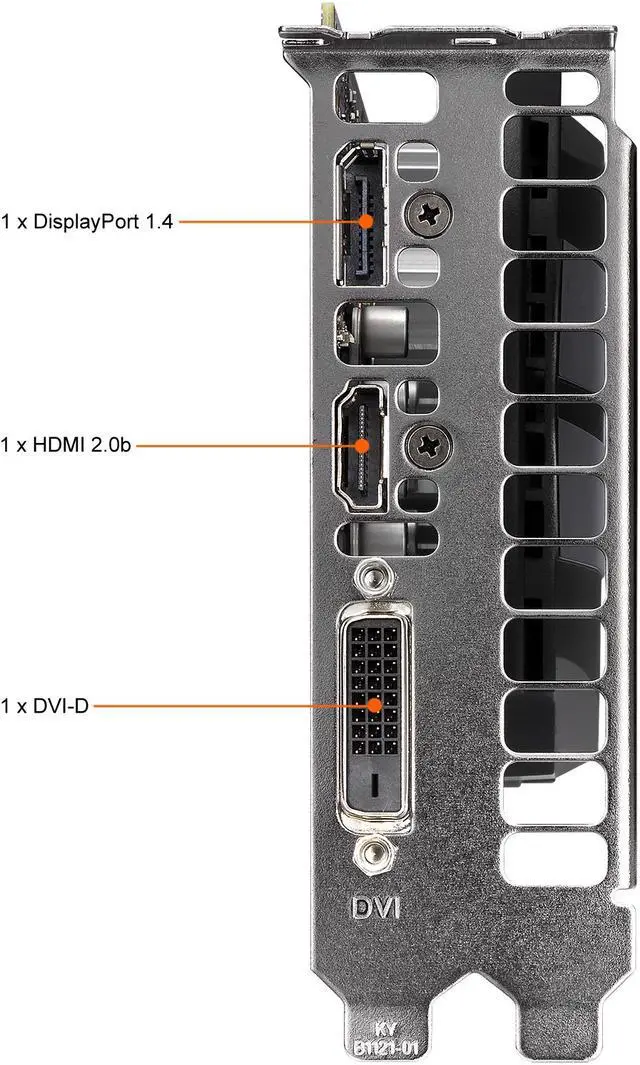 1 x DisplayPort 1.4

1 x HDMI 2.0b

1 x DVI-D

DVI

KY
B1121-01