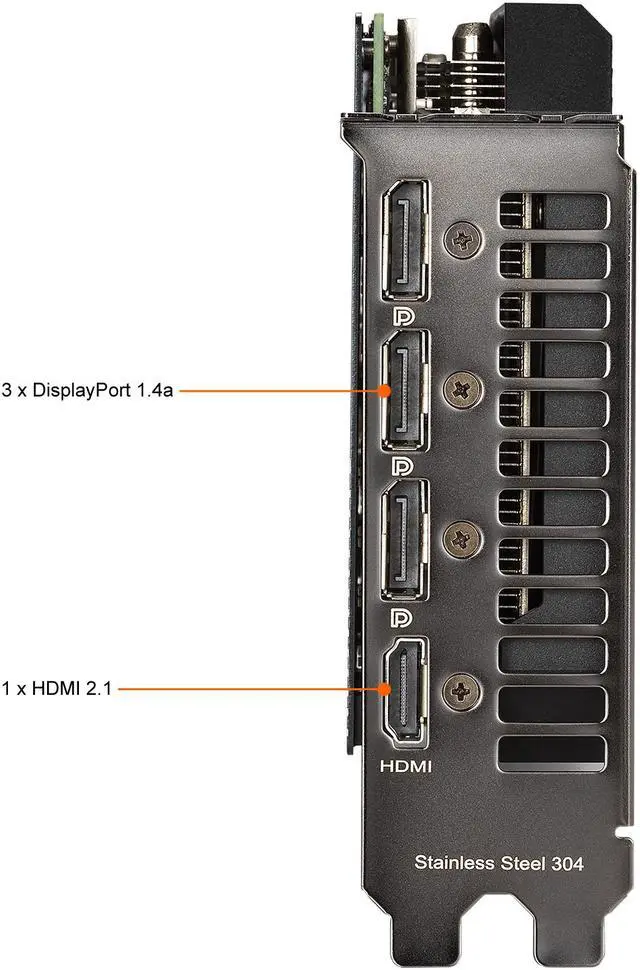 3 x DisplayPort 1.4a

1 x HDMI 2.1

HDMI

Stainless Steel 304