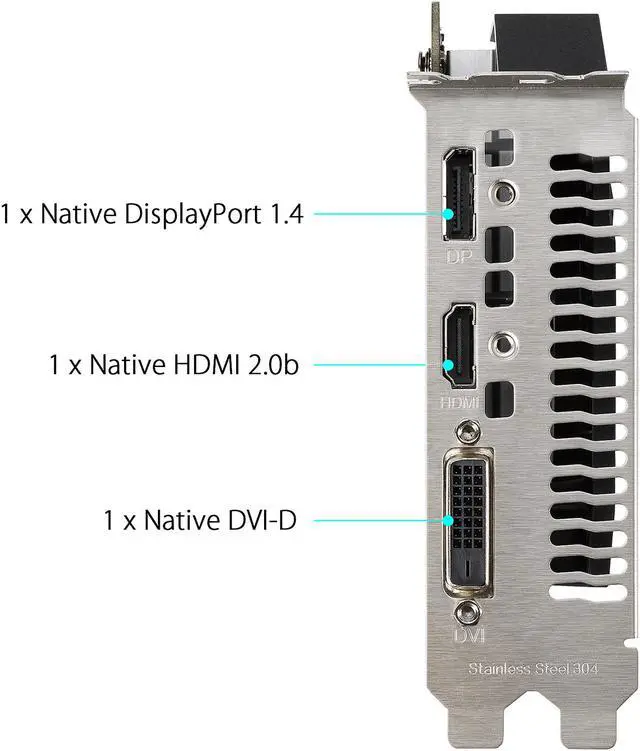 1 x Native DisplayPort 1.4

DP

1 x Native HDMI 2.0b

HDMI

1 x Native DVI-D

DVI

Stainless Steel 304