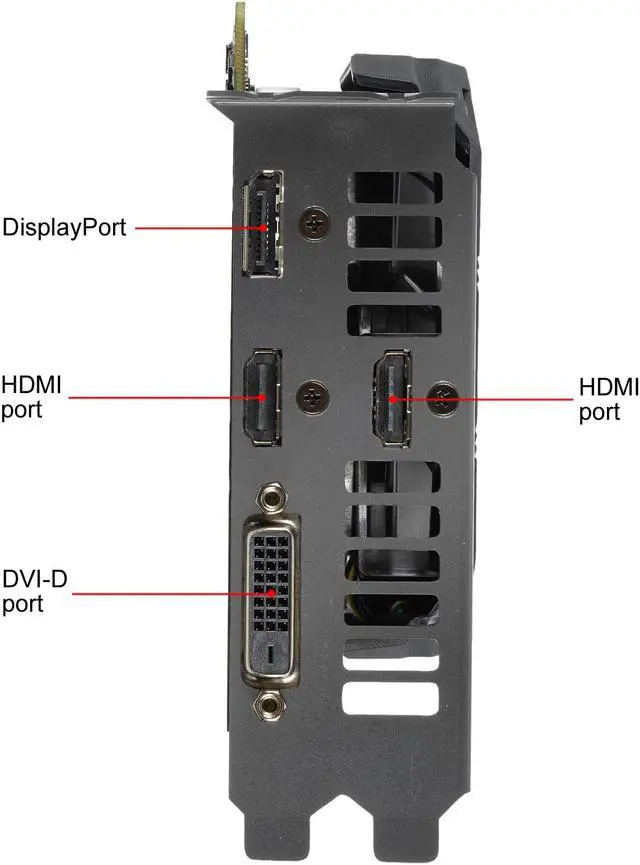 DisplayPort

HDMI port

HDMI port

DVI-D port