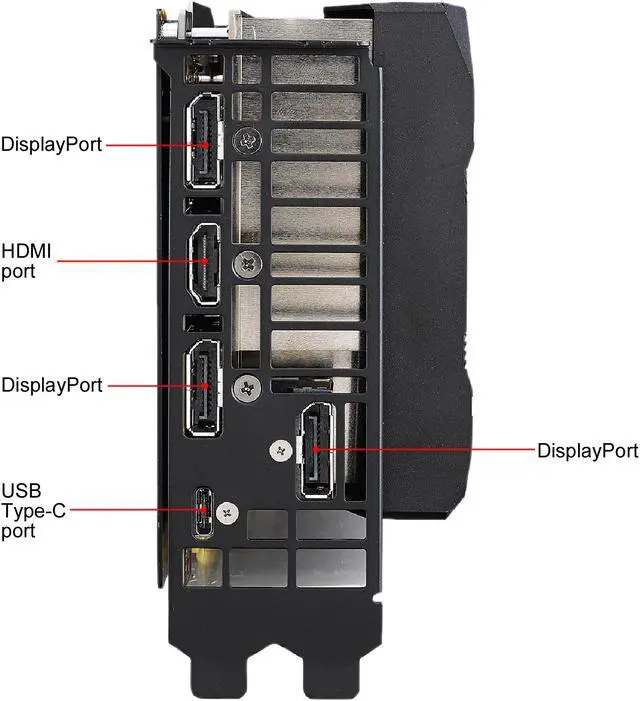 DisplayPort

HDMI port

DisplayPort

DisplayPort

USB Type-C port