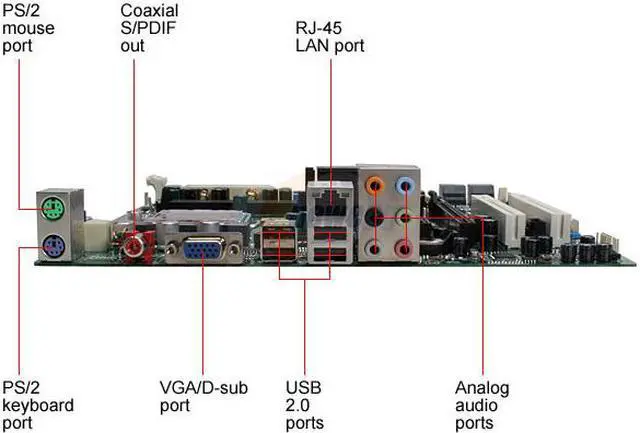 PS/2 mouse port

Coaxial S/PDIF out

RJ-45 LAN port

PS/2 keyboard port

VGA/D-sub port

USB 2.0 ports

Analog audio ports