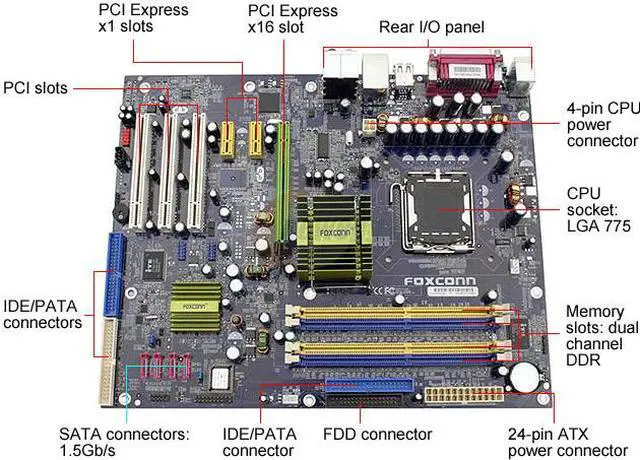 PCI Express x1 slots

PCI Express x16 slot

Rear I/O panel

PCI slots

4-pin CPU power connector

CPU socket: LGA 775

FOXCONN

FOXCONN

FOXCONN

IDE/PATA connectors

Memory slots: dual channel DDR

SATA connectors: 1.5Gb/s

IDE/PATA connector

FDD connector

24-pin ATX power connector