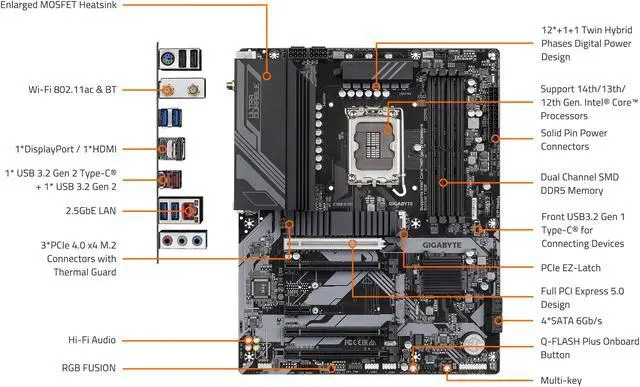 Enlarged MOSFET Heatsink

Wi-Fi 802.11ac & BT

1*DisplayPort / 1*HDMI

1* USB 3.2 Gen 2 Type-C® + 1* USB 3.2 Gen 2

2.5GbE LAN

3*PCIe 4.0 x4 M.2 Connectors with Thermal Guard

Hi-Fi Audio

RGB FUSION

12*+1+1 Twin Hybrid Phases Digital Power Design

Support 14th/13th/ 12th Gen. Intel® Core™ Processors

Solid Pin Power Connectors

Dual Channel SMD DDR5 Memory

Front USB3.2 Gen 1 Type-C® for Connecting Devices

PCIe EZ-Latch

Full PCI Express 5.0 Design

4*SATA 6Gb/s

Q-FLASH Plus Onboard Button

Multi-key

ULTRA DURABLE

GIGABYTE

GIGABYTE