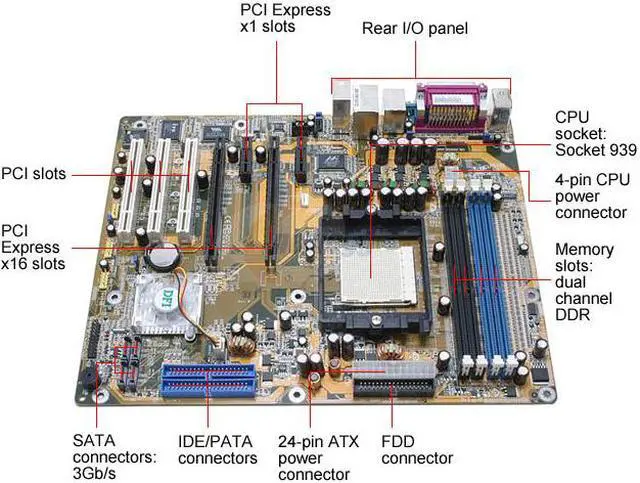 PCI Express x1 slots

Rear I/O panel

CPU socket: Socket 939

4-pin CPU power connector

Memory slots: dual channel DDR

PCI slots

PCI Express x16 slots

DFI

SATA connectors: 3Gb/s

IDE/PATA connectors

24-pin ATX power connector

FDD connector