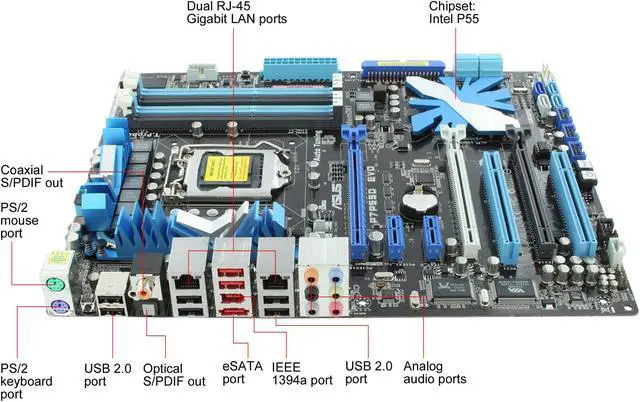 Dual RJ-45
Gigabit LAN ports

Chipset:
Intel P55

Coaxial
S/PDIF out

PS/2
mouse
port

T.Probe

Auto Tuning

ASUS

P7P55D EVO

PS/2
keyboard
port

USB 2.0
port

Optical
S/PDIF out

eSATA
port

IEEE
1394a port

USB 2.0
port

Analog
audio ports