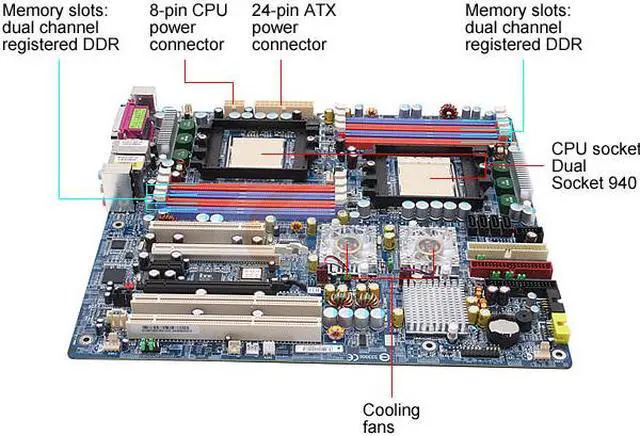 Memory slots: dual channel registered DDR

8-pin CPU power connector

24-pin ATX power connector

Memory slots: dual channel registered DDR

CPU socket Dual Socket 940

Cooling fans