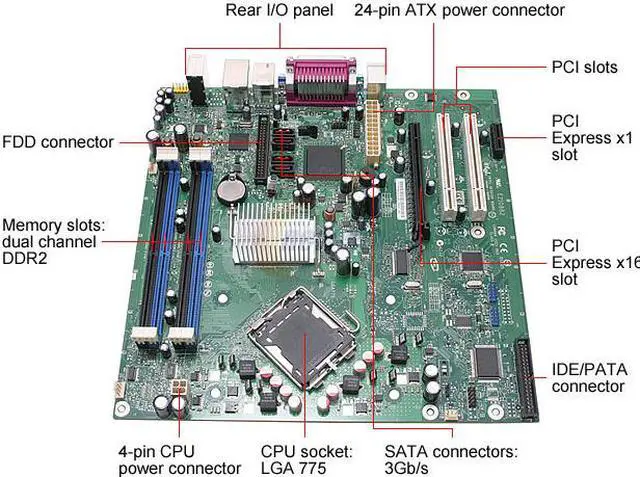 Rear I/O panel

24-pin ATX power connector

PCI slots

PCI Express x1 slot

FDD connector

Memory slots: dual channel DDR2

PCI Express x16 slot

IDE/PATA connector

4-pin CPU power connector

CPU socket: LGA 775

SATA connectors: 3Gb/s