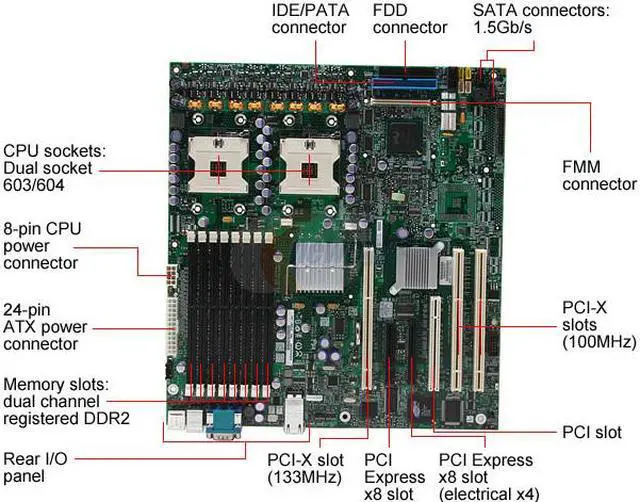 IDE/PATA connector

FDD connector

SATA connectors: 1.5Gb/s

CPU sockets: Dual socket 603/604

FMM connector

8-pin CPU power connector

24-pin ATX power connector

PCI-X slots (100MHz)

Memory slots: dual channel registered DDR2

PCI slot

Rear I/O panel

PCI-X slot (133MHz)

PCI Express x8 slot

PCI Express x8 slot (electrical x4)