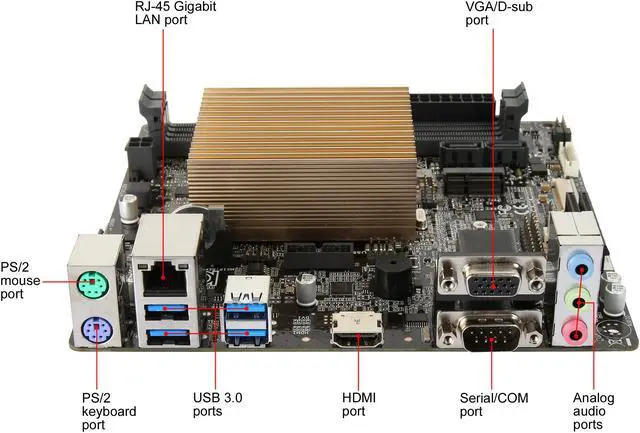 RJ-45 Gigabit LAN port

VGA/D-sub port

PS/2 mouse port

PS/2 keyboard port

USB 3.0 ports

HDMI port

Serial/COM port

Analog audio ports