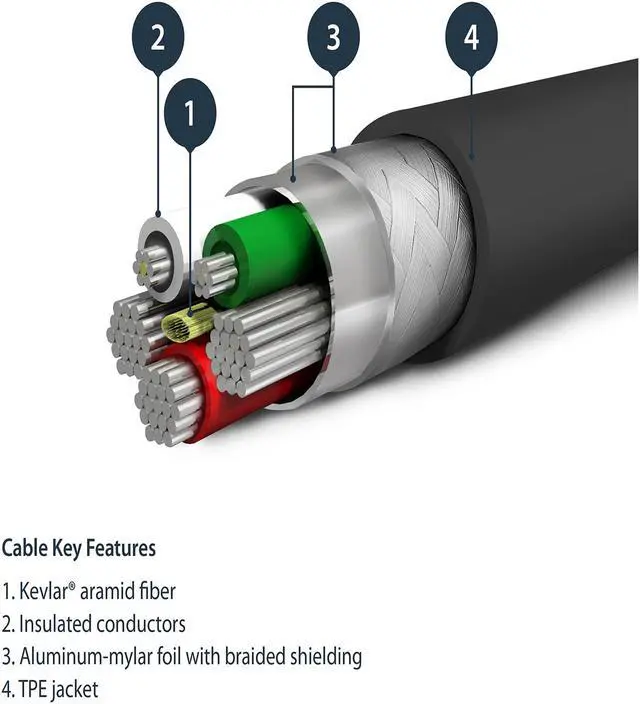 2

1

3

4

Cable Key Features

1. Kevlar® aramid fiber
2. Insulated conductors
3. Aluminum-mylar foil with braided shielding
4. TPE jacket