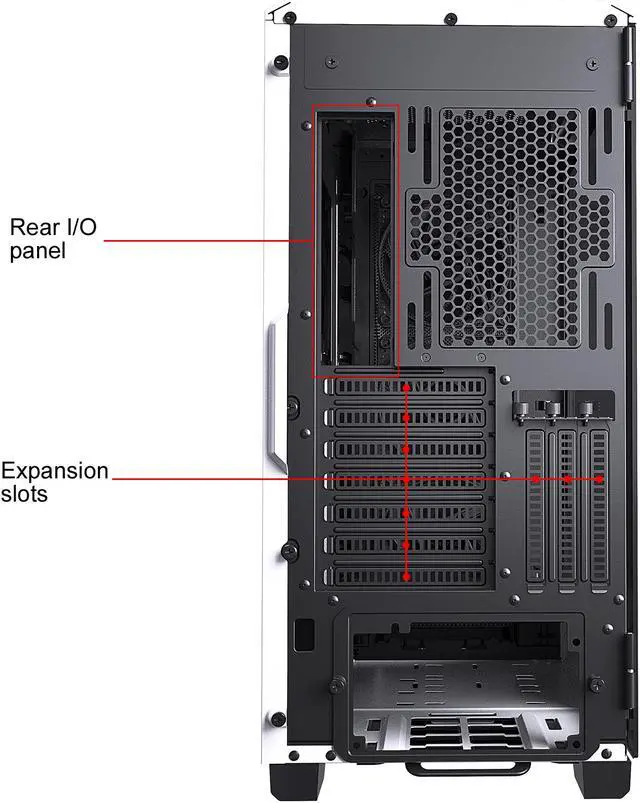 Rear I/O panel

Expansion slots