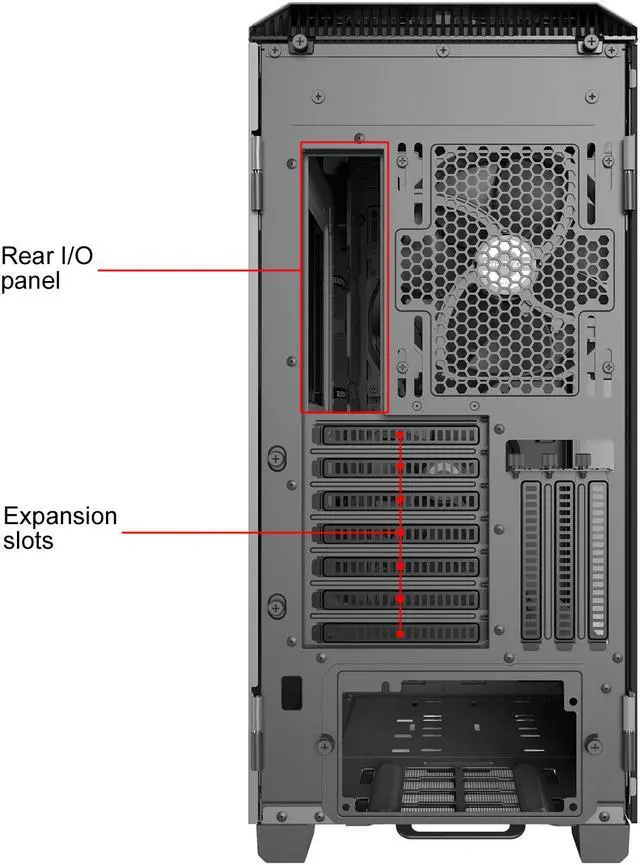 Rear I/O panel

Expansion slots