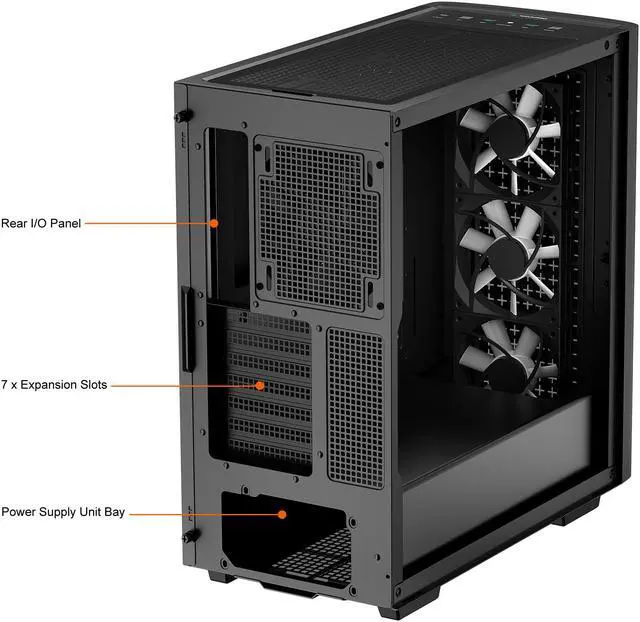 Rear I/O Panel

7 x Expansion Slots

Power Supply Unit Bay