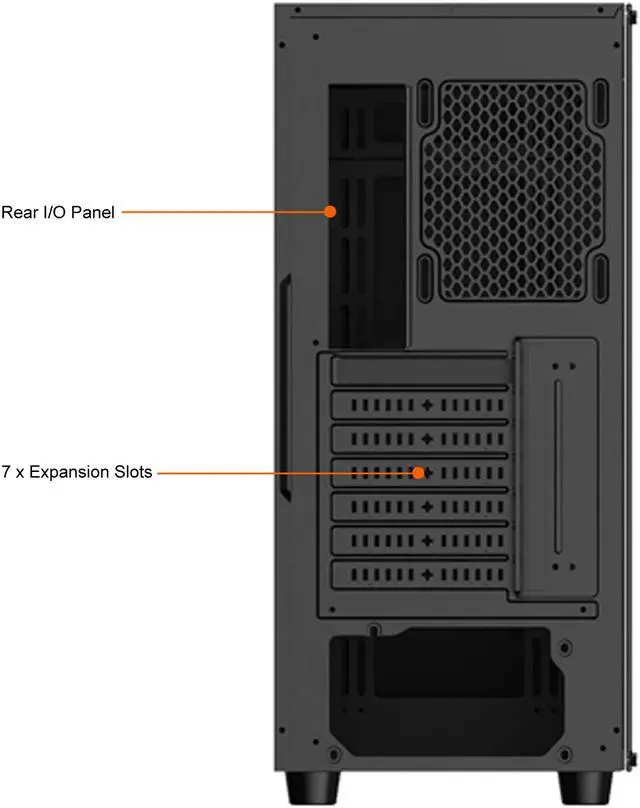 Rear I/O Panel

7 x Expansion Slots