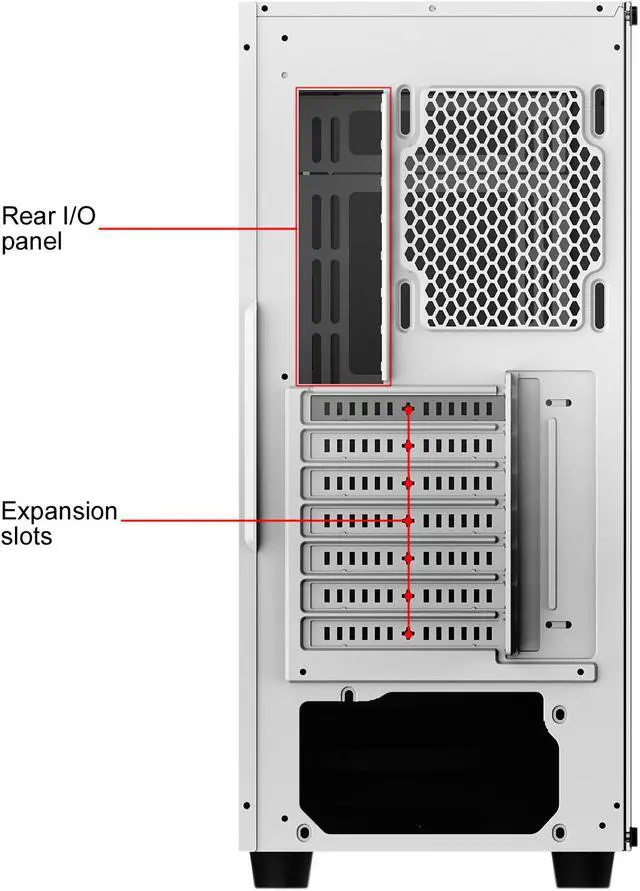 Rear I/O panel

Expansion slots