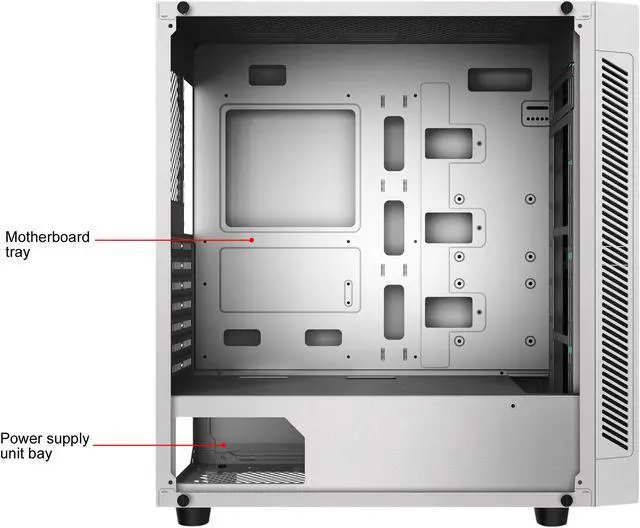 Motherboard tray

Power supply unit bay