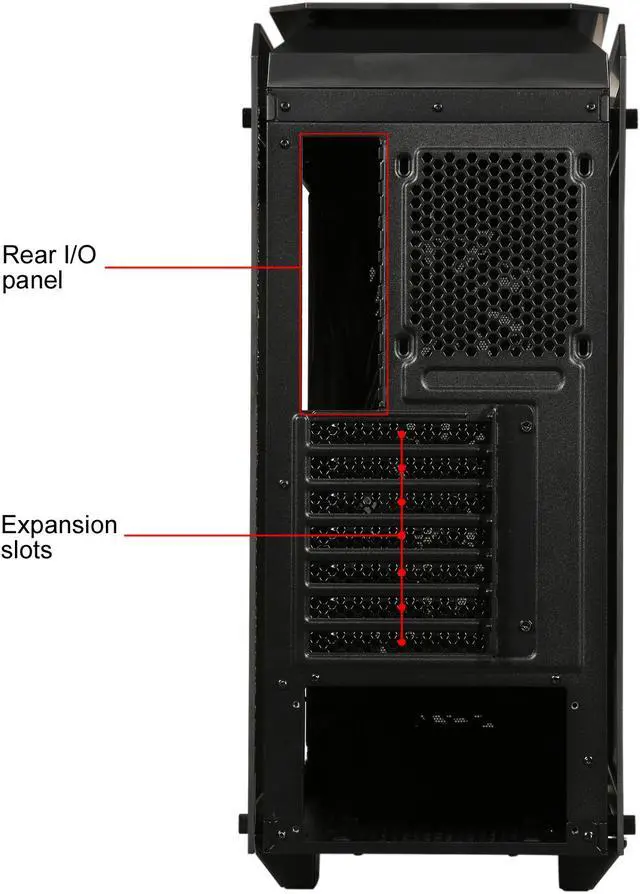 Rear I/O panel

Expansion slots