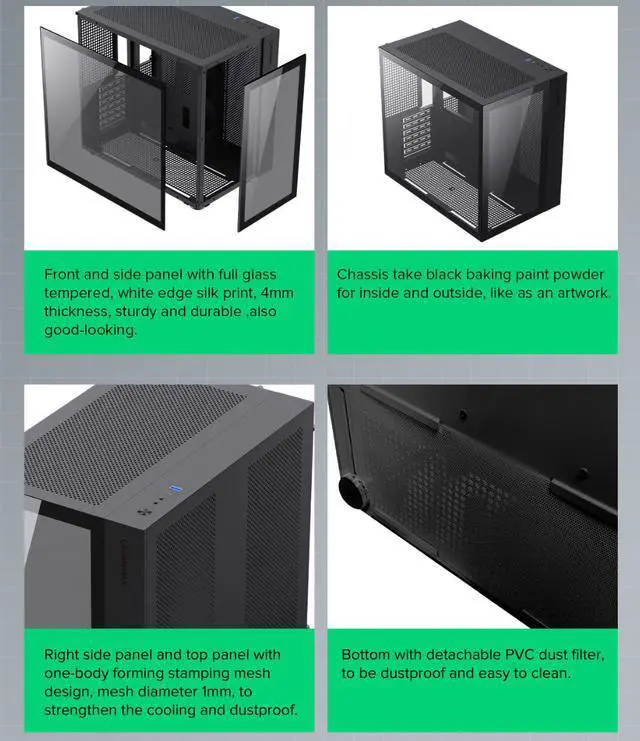 Front and side panel with full glass tempered, white edge silk print, 4mm thickness, sturdy and durable ,also good-looking.

Chassis take black baking paint powder for inside and outside, like as an artwork.

Right side panel and top panel with one-body forming stamping mesh design, mesh diameter 1mm, to strengthen the cooling and dustproof.

Bottom with detachable PVC dust filter, to be dustproof and easy to clean.