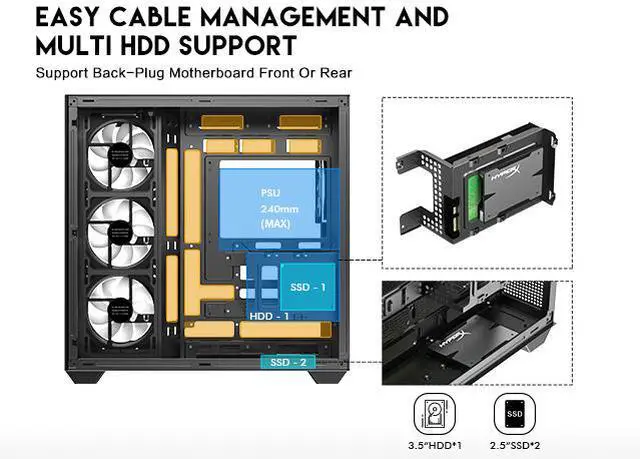 EASY CABLE MANAGEMENT AND MULTI HDD SUPPORT

Support Back-Plug Motherboard Front Or Rear

PSU
240mm
(MAX)

SSD - 1

HDD - 1

SSD - 2

HYPERX

HYPERX

SSD

3.5"HDD*1

2.5"SSD*2