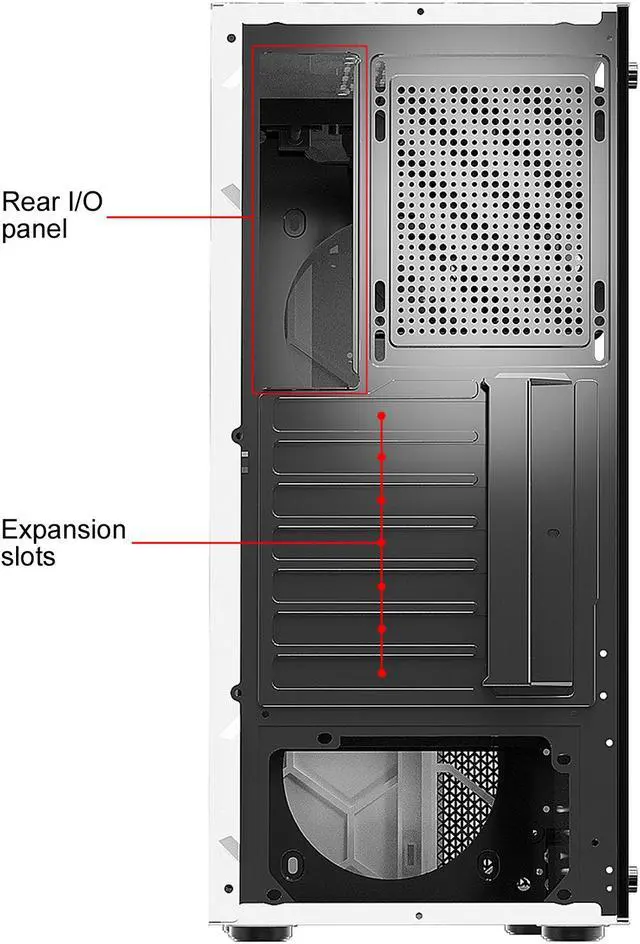 Rear I/O panel

Expansion slots